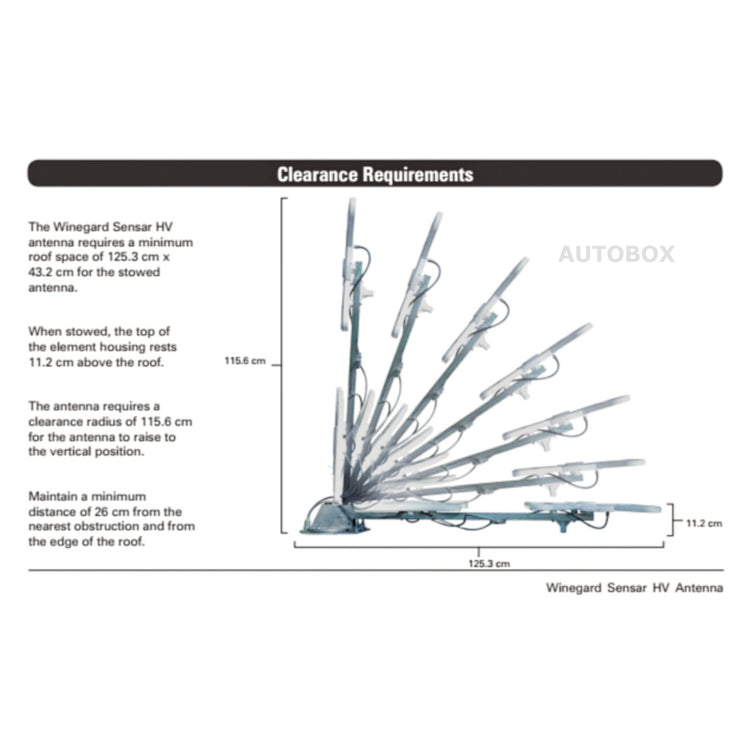 Clearance Requirements

The Winegard Sensar HV antenna requires a minimum roof space of 125.3 cm x 43.2 cm for the stowed antenna.

When stowed, the top of the element housing rests 11.2 cm above the roof.

The antenna requires a clearance radius of 115.6 cm for the antenna to raise to the vertical position.

Maintain a minimum distance of 26 cm from the nearest obstruction and from the edge of the roof.

AUTOBOX

115.6 cm

11.2 cm

125.3 cm

Winegard Sensar HV Antenna