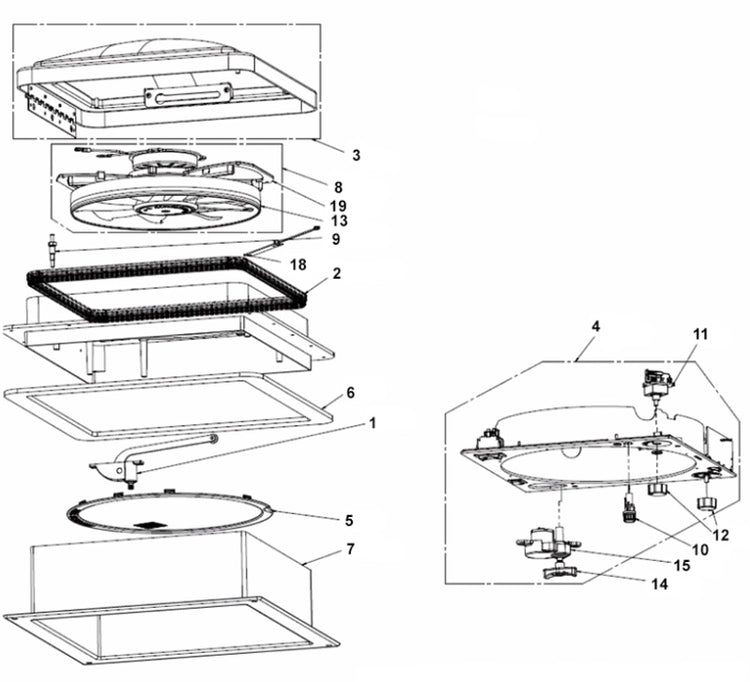 3
8
19
13
9
18
2
6
1
5
7
4
11
12
10
15
14